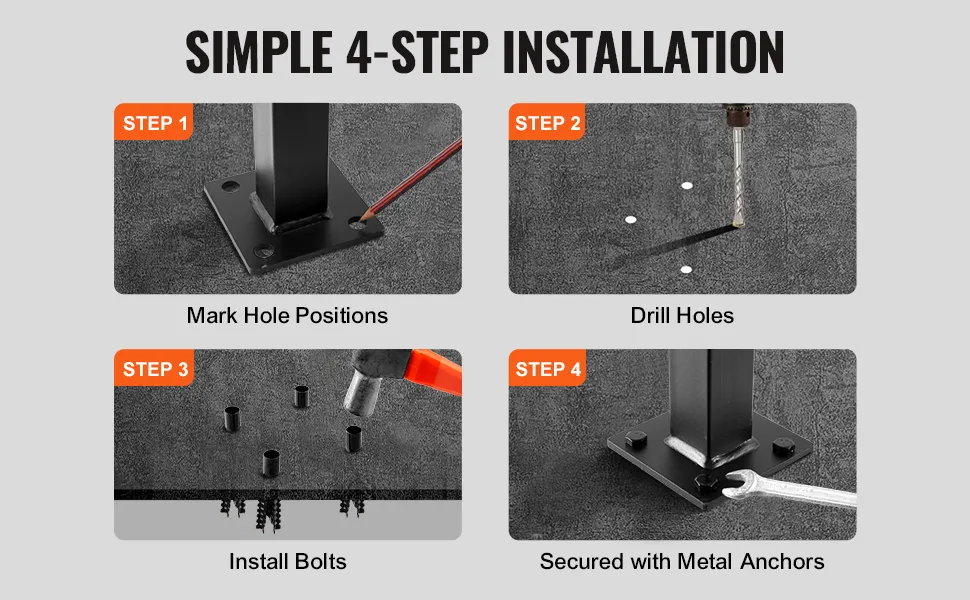 SIMPLE 4-STEP INSTALLATION

STEP 1

Mark Hole Positions

STEP 2

Drill Holes

STEP 3

Install Bolts

STEP 4

Secured with Metal Anchors