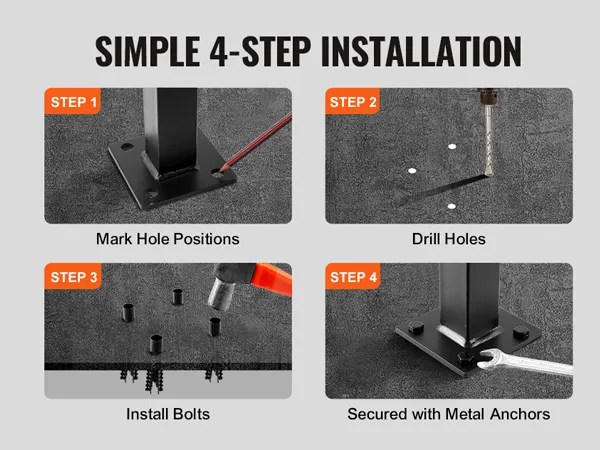 SIMPLE 4-STEP INSTALLATION

STEP 1

Mark Hole Positions

STEP 2

Drill Holes

STEP 3

Install Bolts

STEP 4

Secured with Metal Anchors