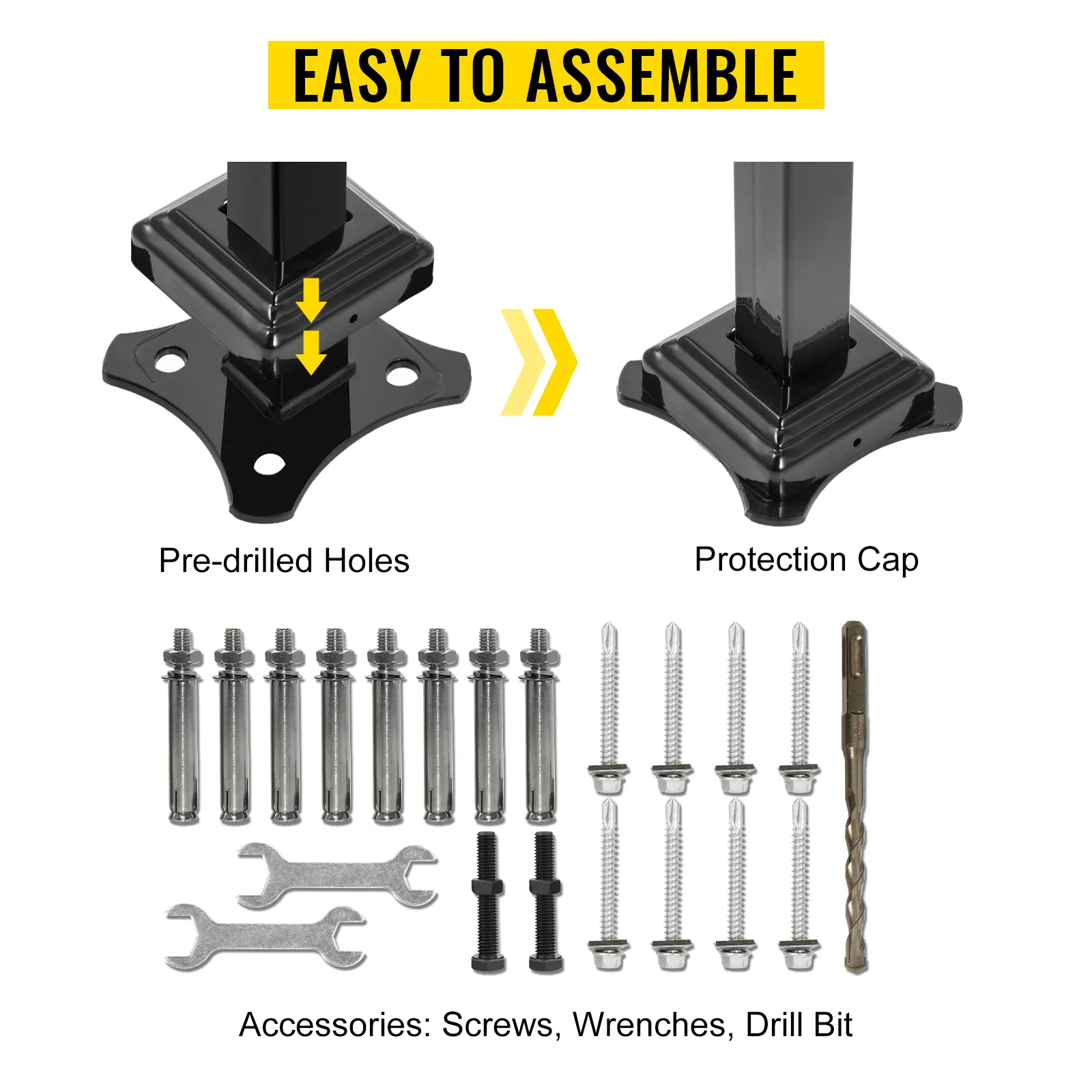 EASY TO ASSEMBLE

Pre-drilled Holes

Protection Cap

Accessories: Screws, Wrenches, Drill Bit