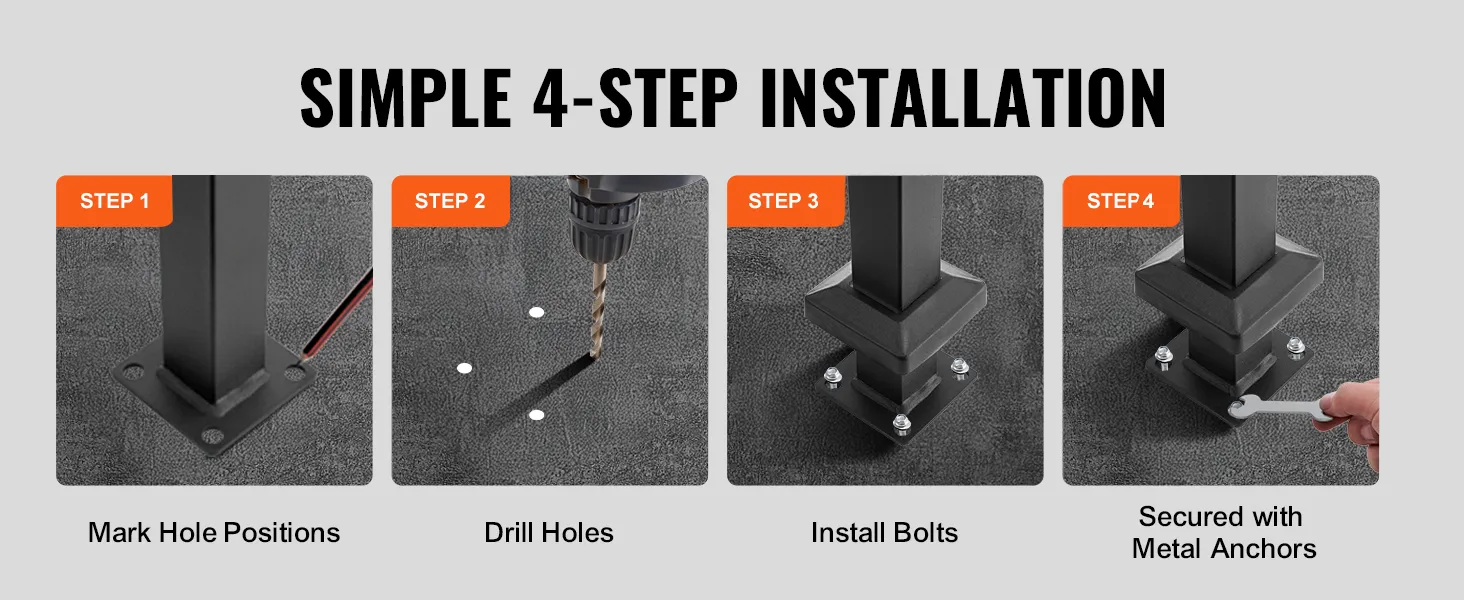 SIMPLE 4-STEP INSTALLATION

STEP 1

Mark Hole Positions

STEP 2

Drill Holes

STEP 3

Install Bolts

STEP 4

Secured with Metal Anchors