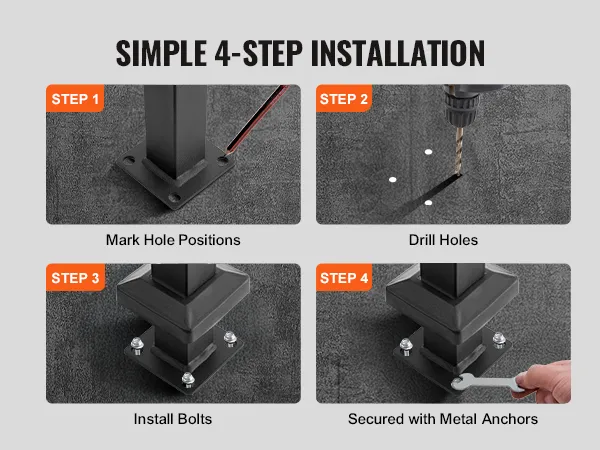 SIMPLE 4-STEP INSTALLATION

STEP 1

Mark Hole Positions

STEP 2

Drill Holes

STEP 3

Install Bolts

STEP 4

Secured with Metal Anchors