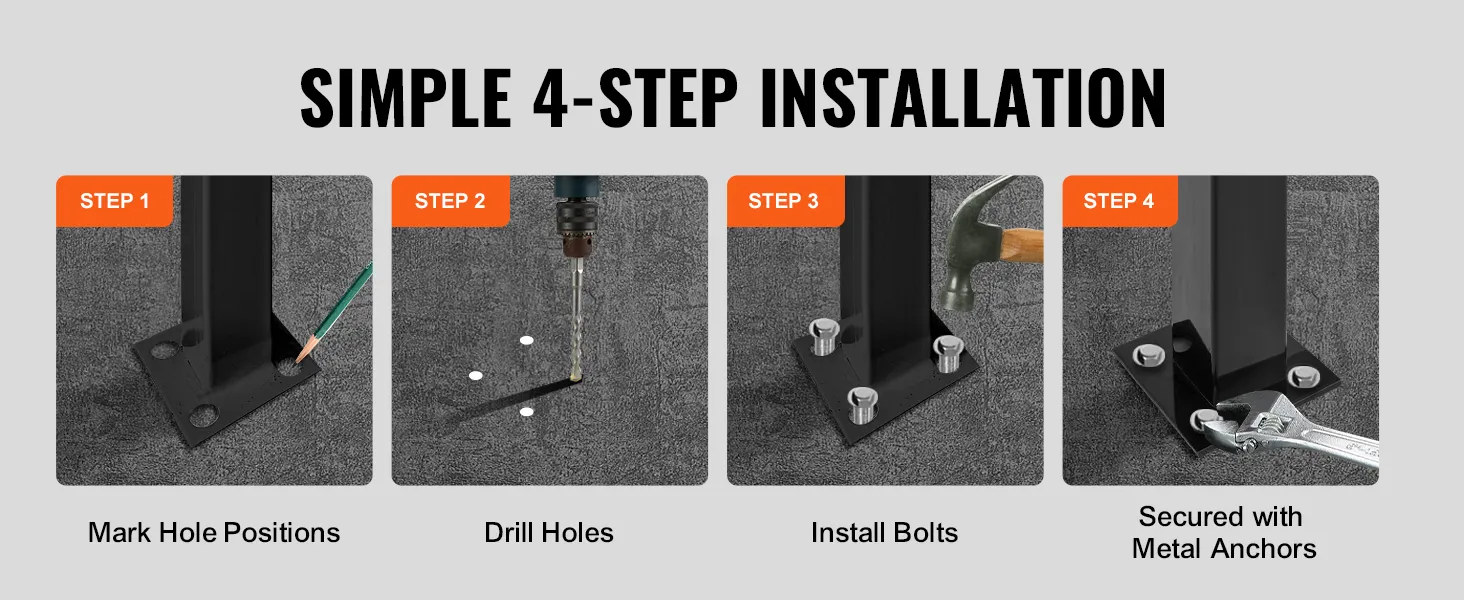 SIMPLE 4-STEP INSTALLATION

STEP 1

Mark Hole Positions

STEP 2

Drill Holes

STEP 3

Install Bolts

STEP 4

Secured with Metal Anchors