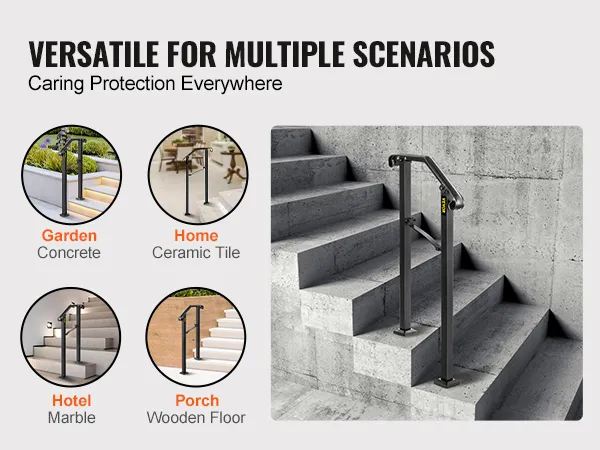 VERSATILE FOR MULTIPLE SCENARIOS
Caring Protection Everywhere

Garden
Concrete

Home
Ceramic Tile

Hotel
Marble

Porch
Wooden Floor

VEVOR