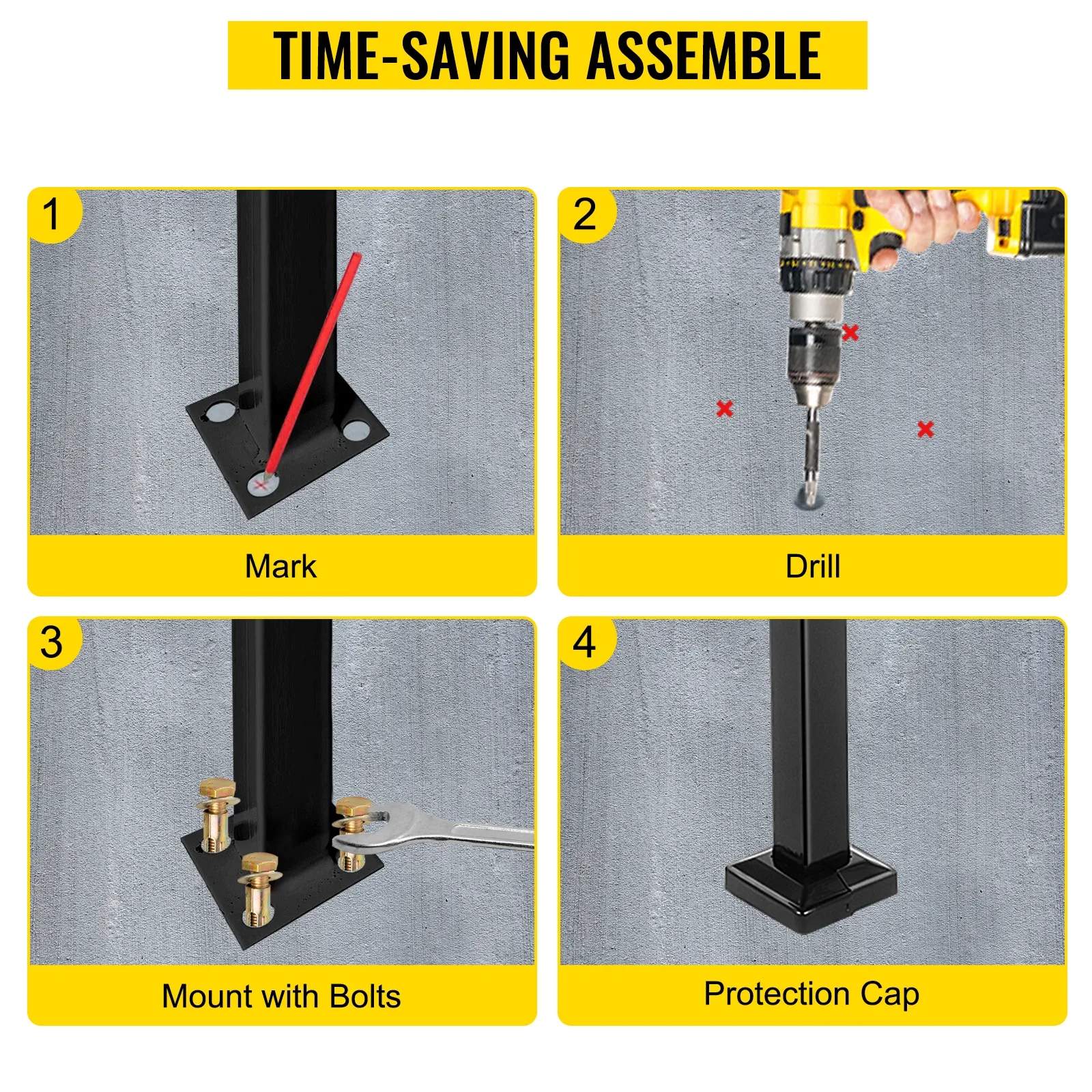 TIME-SAVING ASSEMBLE

1

Mark

2

Drill

3

Mount with Bolts

4

Protection Cap