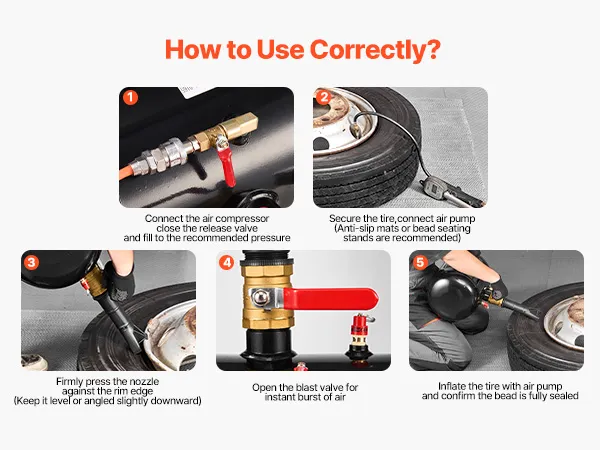 How to Use Correctly?

1

Connect the air compressor close the release valve and fill to the recommended pressure

2

Secure the tire,connect air pump (Anti-slip mats or bead seating stands are recommended)

3

Firmly press the nozzle against the rim edge (Keep it level or angled slightly downward)

4

Open the blast valve for instant burst of air

5

Inflate the tire with air pump and confirm the bead is fully sealed