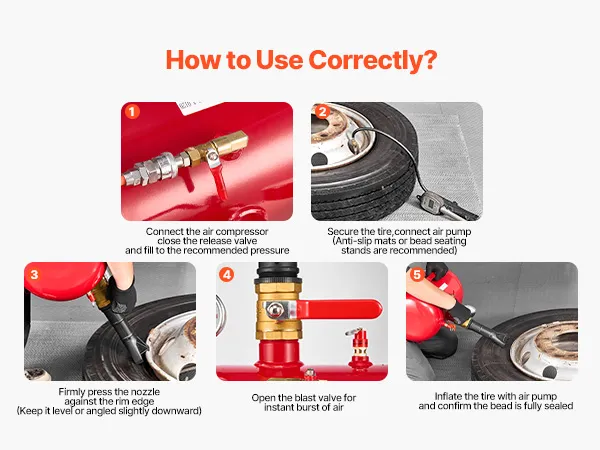 How to Use Correctly?

1

Connect the air compressor close the release valve and fill to the recommended pressure

2

Secure the tire,connect air pump (Anti-slip mats or bead seating stands are recommended)

3

Firmly press the nozzle against the rim edge (Keep it level or angled slightly downward)

4

Open the blast valve for instant burst of air

5

Inflate the tire with air pump and confirm the bead is fully sealed