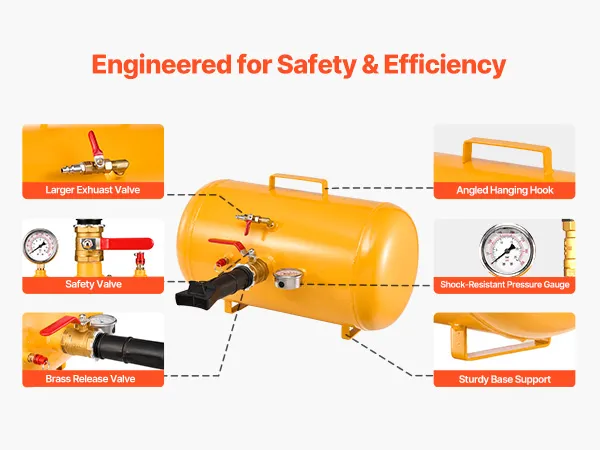 Engineered for Safety & Efficiency

Larger Exhuast Valve

Safety Valve

Brass Release Valve

Angled Hanging Hook

Shock-Resistant Pressure Gauge

Sturdy Base Support