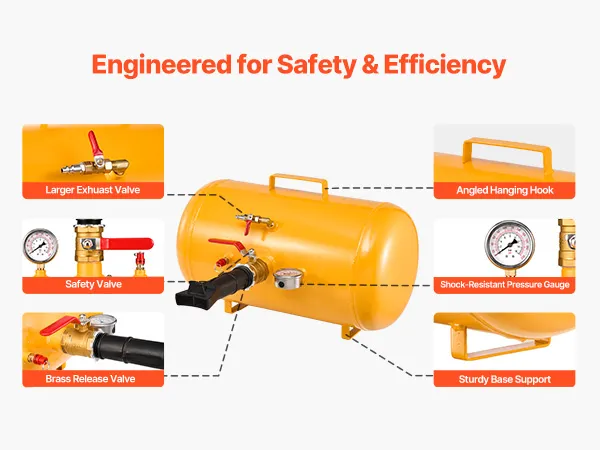 Engineered for Safety & Efficiency

Larger Exhuast Valve

Safety Valve

Brass Release Valve

Angled Hanging Hook

Shock-Resistant Pressure Gauge

Sturdy Base Support