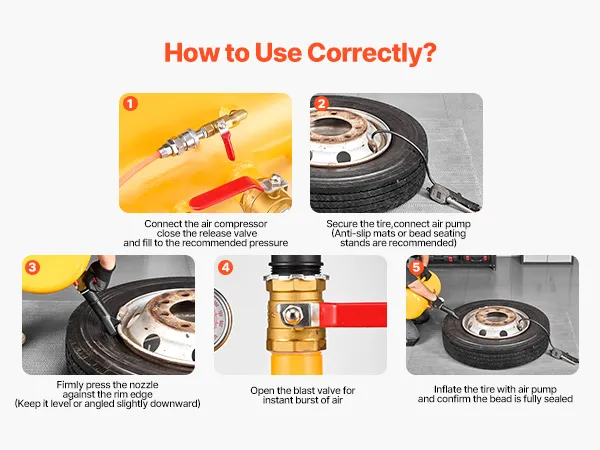 How to Use Correctly?

1

Connect the air compressor close the release valve and fill to the recommended pressure

2

Secure the tire,connect air pump (Anti-slip mats or bead seating stands are recommended)

3

Firmly press the nozzle against the rim edge (Keep it level or angled slightly downward)

4

Open the blast valve for instant burst of air

5

Inflate the tire with air pump and confirm the bead is fully sealed