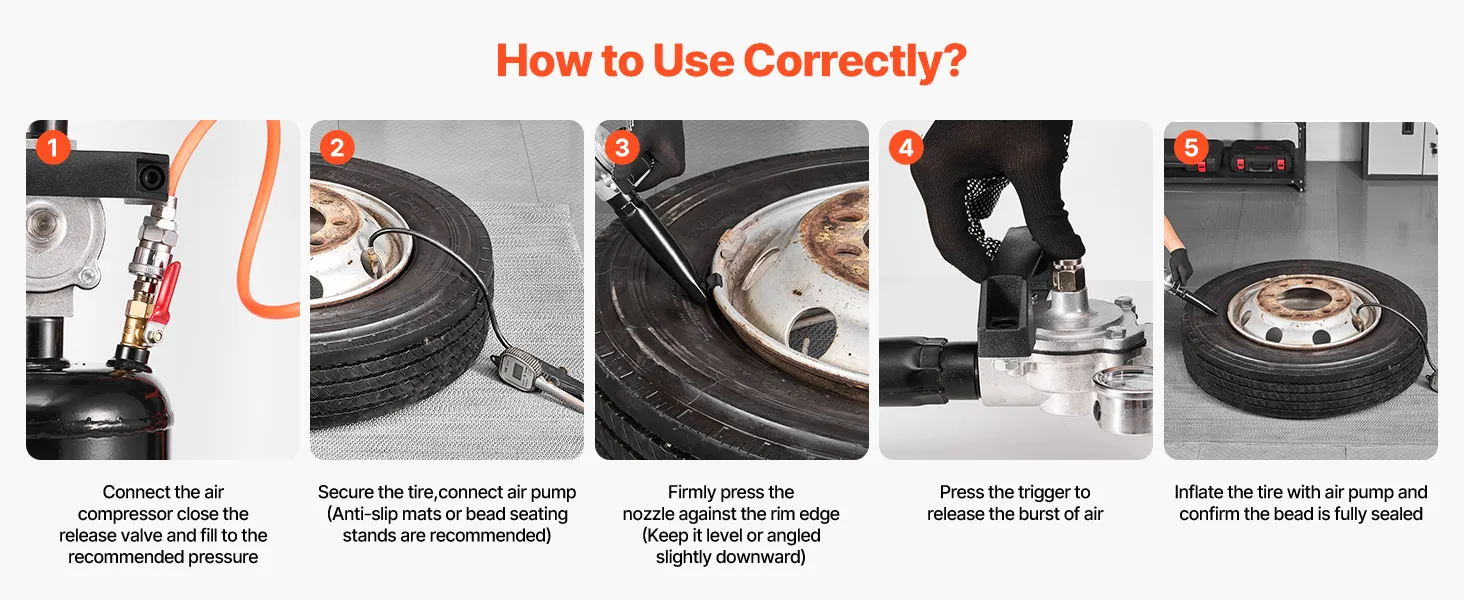 How to Use Correctly?

1

Connect the air compressor close the release valve and fill to the recommended pressure

2

Secure the tire,connect air pump (Anti-slip mats or bead seating stands are recommended)

3

Firmly press the nozzle against the rim edge (Keep it level or angled slightly downward)

4

Press the trigger to release the burst of air

5

Inflate the tire with air pump and confirm the bead is fully sealed