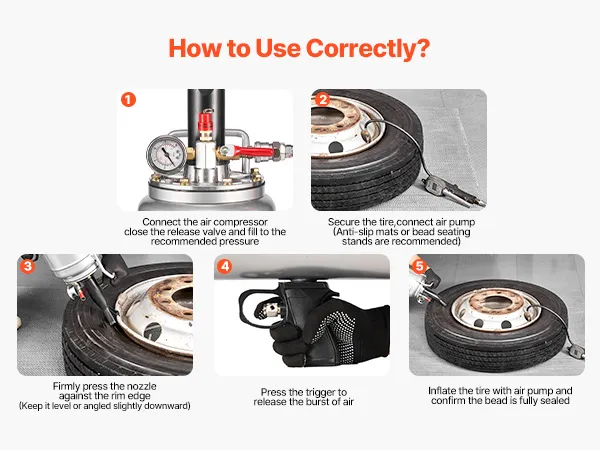 How to Use Correctly?

1

Connect the air compressor close the release valve and fill to the recommended pressure

2

Secure the tire,connect air pump (Anti-slip mats or bead seating stands are recommended)

3

Firmly press the nozzle against the rim edge (Keep it level or angled slightly downward)

4

Press the trigger to release the burst of air

5

Inflate the tire with air pump and confirm the bead is fully sealed