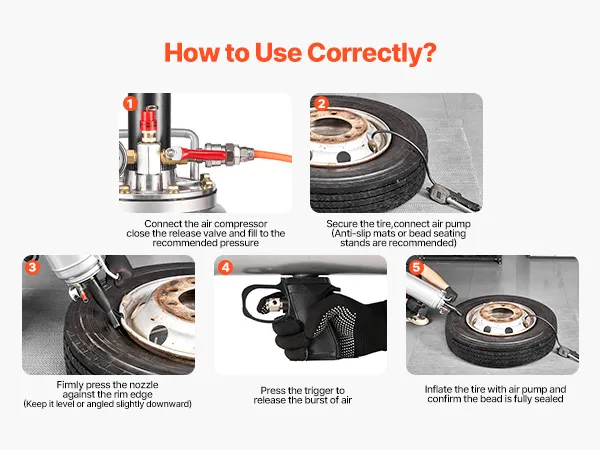 How to Use Correctly?

1

Connect the air compressor close the release valve and fill to the recommended pressure

2

Secure the tire,connect air pump (Anti-slip mats or bead seating stands are recommended)

3

Firmly press the nozzle against the rim edge (Keep it level or angled slightly downward)

4

Press the trigger to release the burst of air

5

Inflate the tire with air pump and confirm the bead is fully sealed