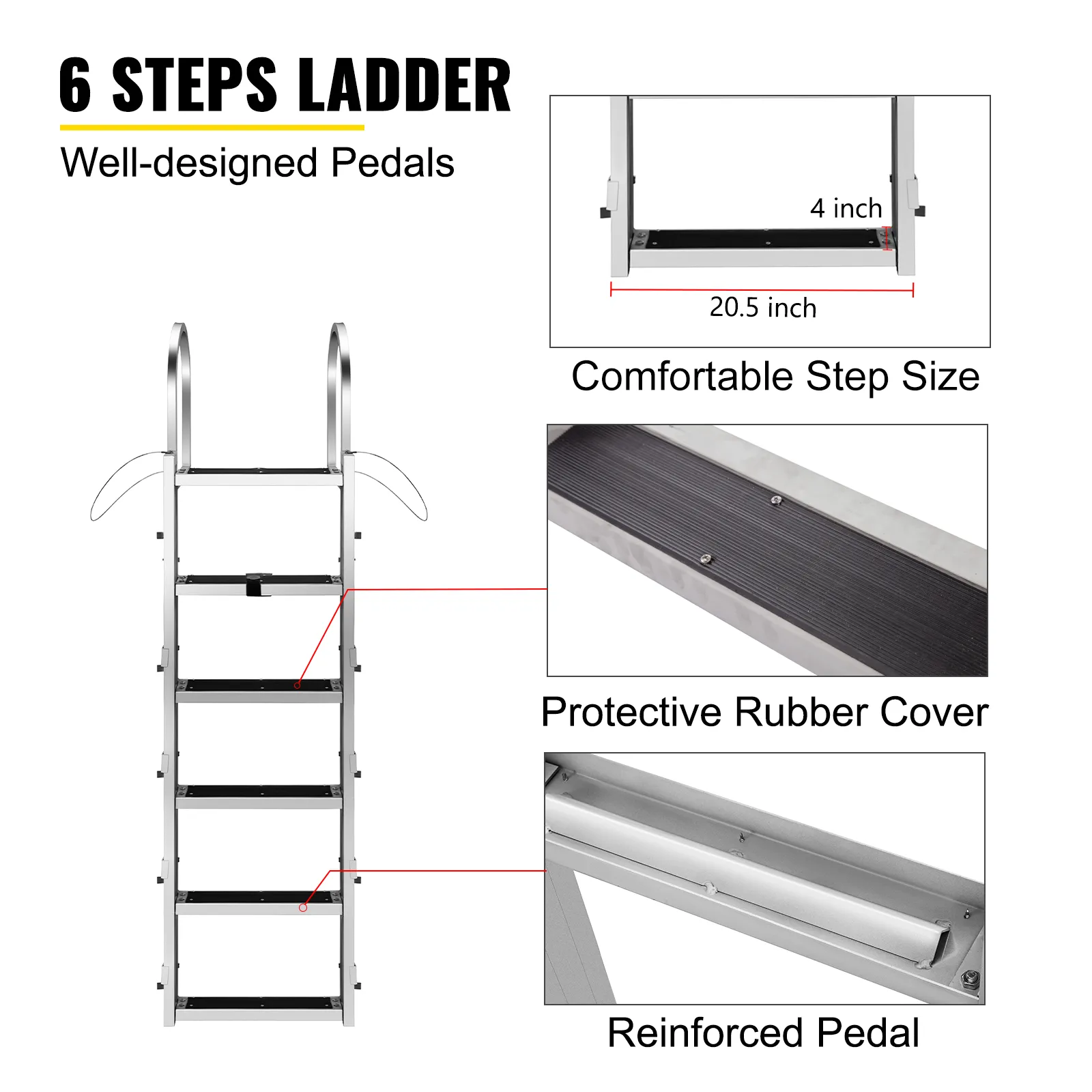 6 STEPS LADDER

Well-designed Pedals

4 inch

20.5 inch

Comfortable Step Size

Protective Rubber Cover

Reinforced Pedal