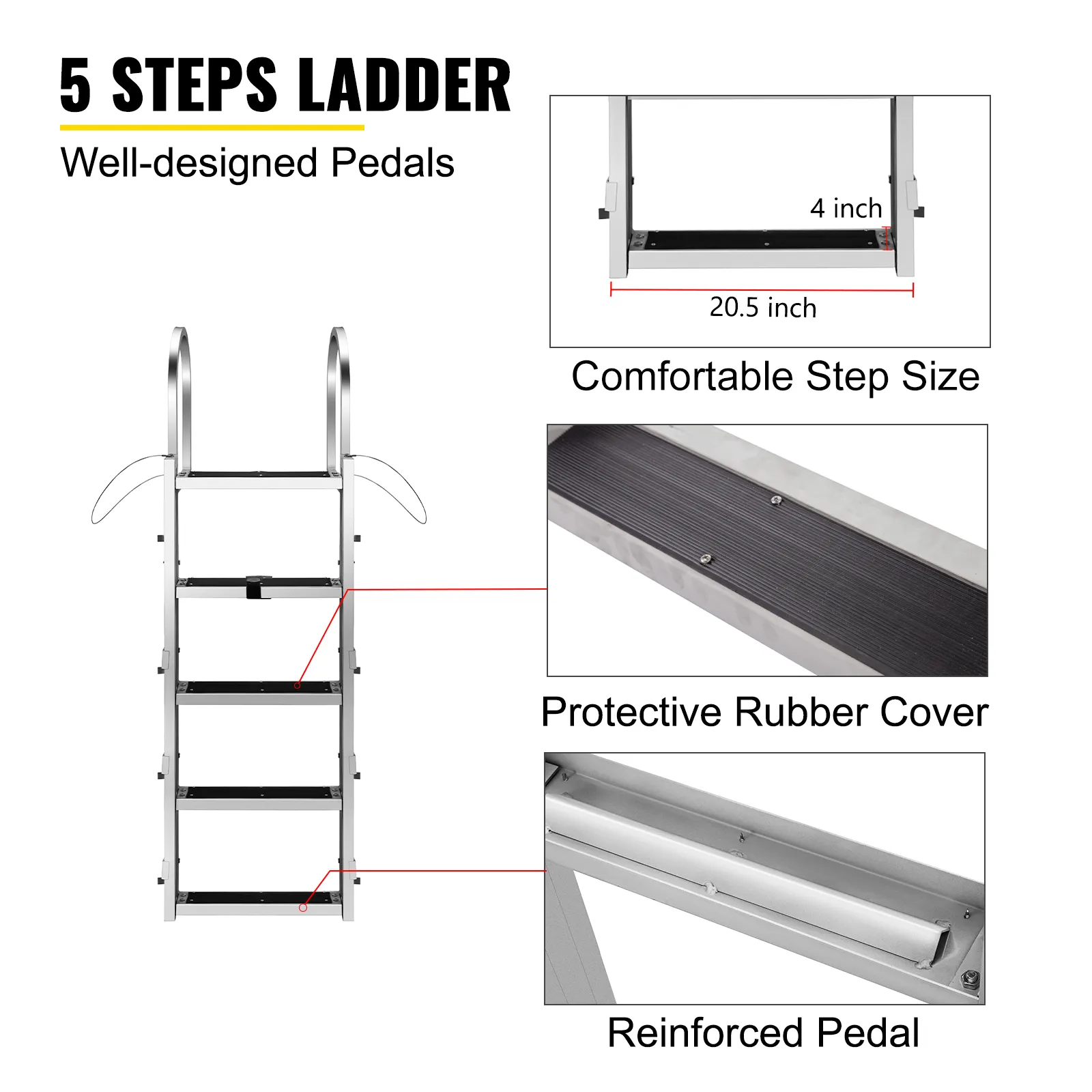 5 STEPS LADDER

Well-designed Pedals

4 inch

20.5 inch

Comfortable Step Size

Protective Rubber Cover

Reinforced Pedal