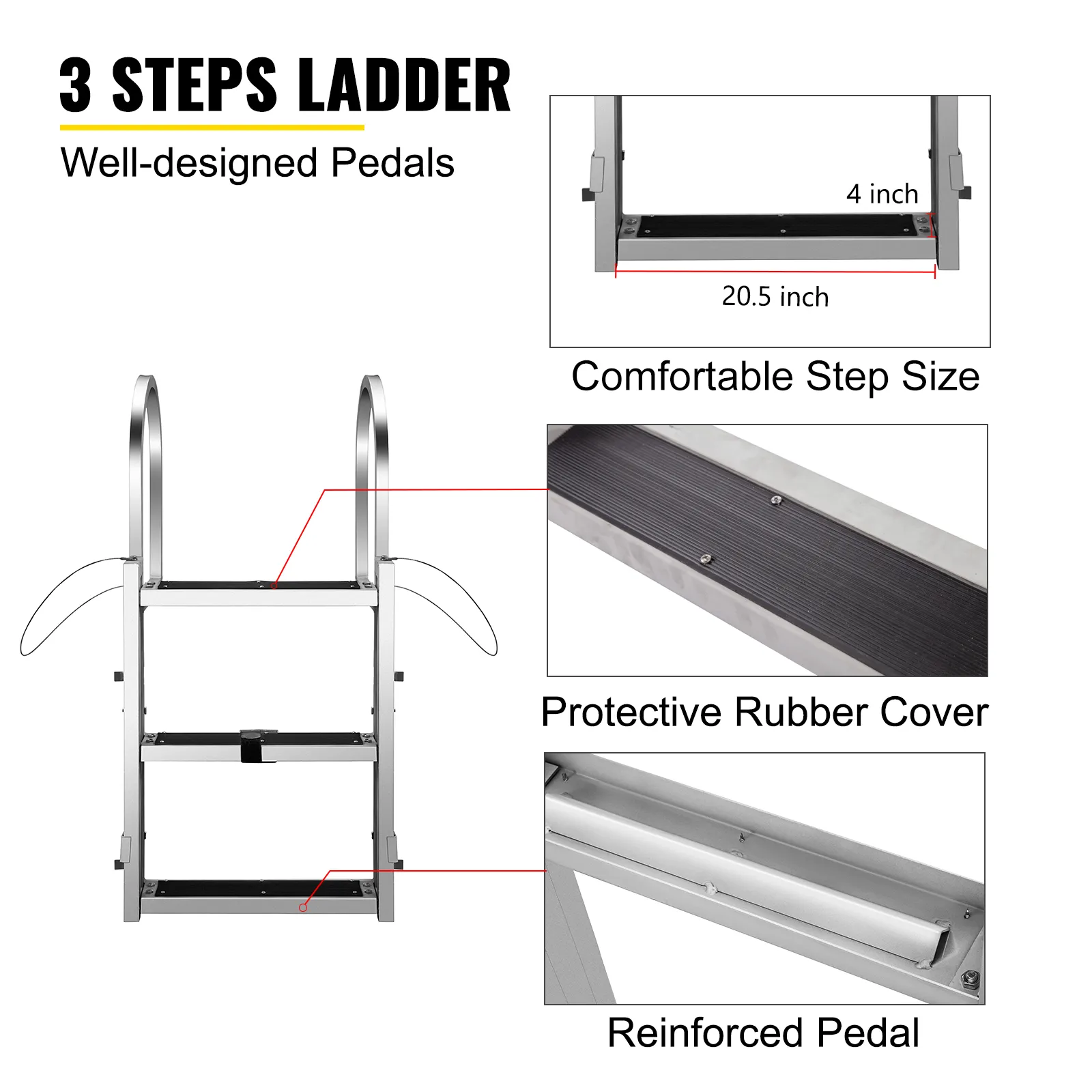 3 STEPS LADDER

Well-designed Pedals

4 inch

20.5 inch

Comfortable Step Size

Protective Rubber Cover

Reinforced Pedal