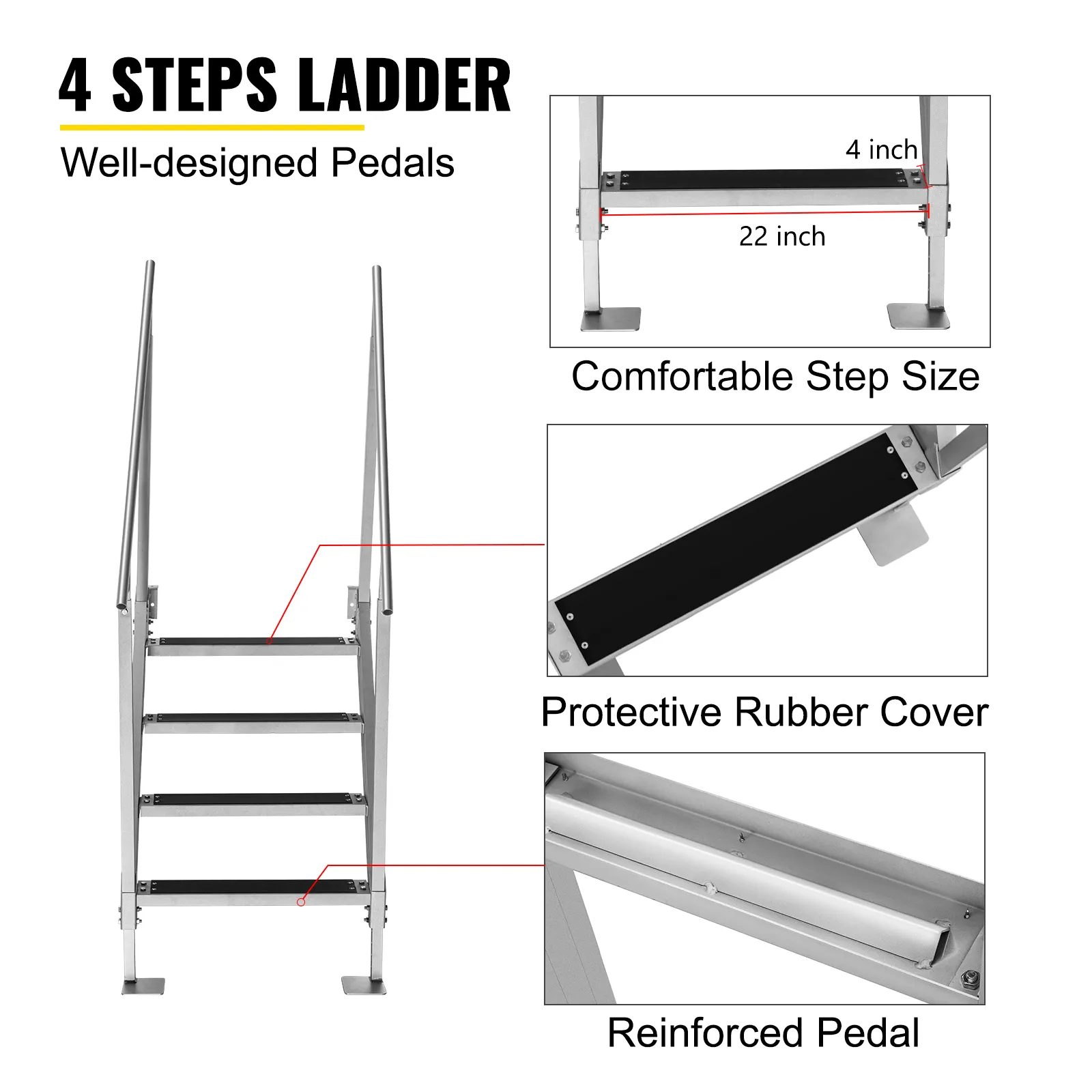 4 STEPS LADDER

Well-designed Pedals

4 inch

22 inch

Comfortable Step Size

Protective Rubber Cover

Reinforced Pedal