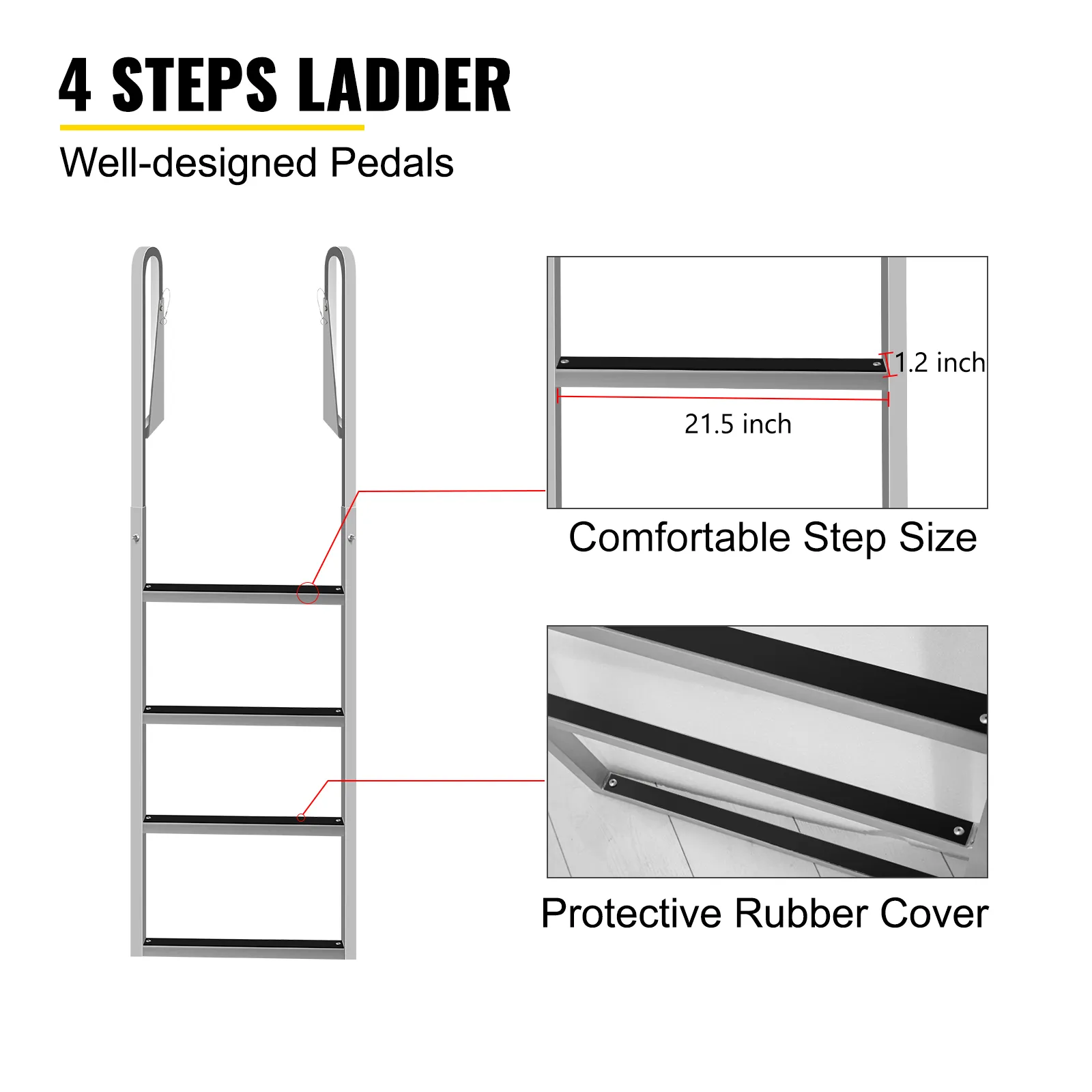 4 STEPS LADDER

Well-designed Pedals

1.2 inch

21.5 inch

Comfortable Step Size

Protective Rubber Cover