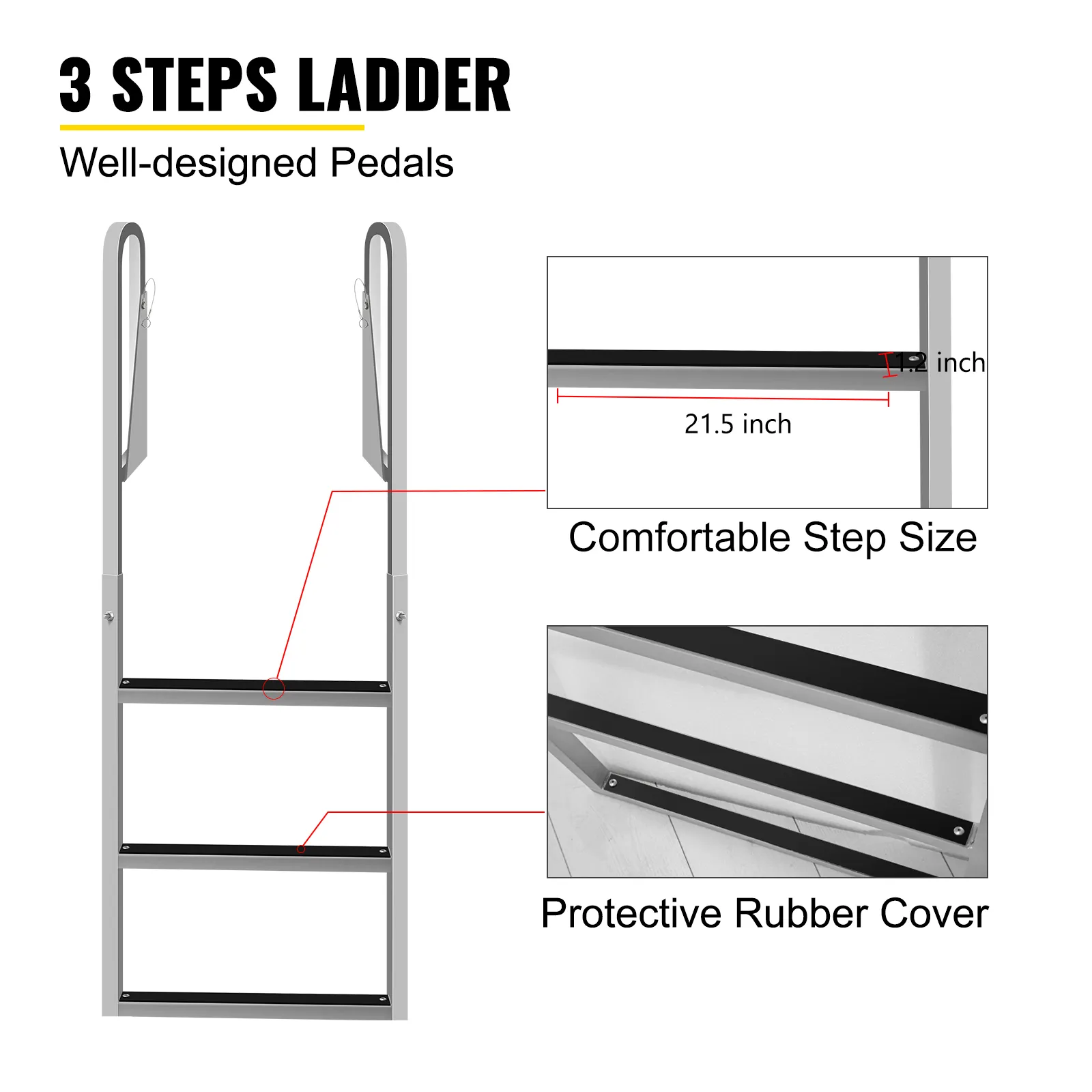 3 STEPS LADDER

Well-designed Pedals

1.2 inch

21.5 inch

Comfortable Step Size

Protective Rubber Cover