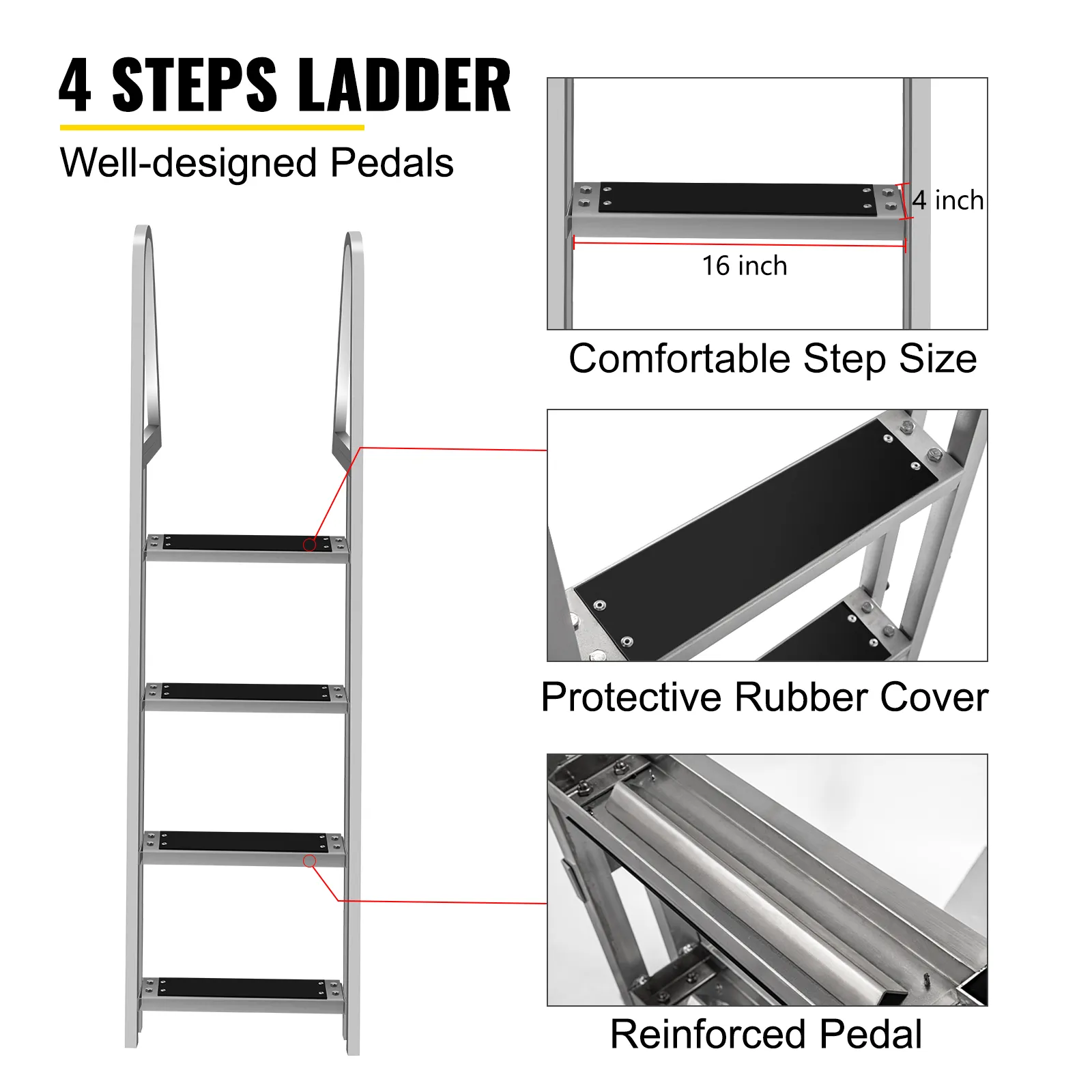 4 STEPS LADDER

Well-designed Pedals

4 inch

16 inch

Comfortable Step Size

Protective Rubber Cover

Reinforced Pedal