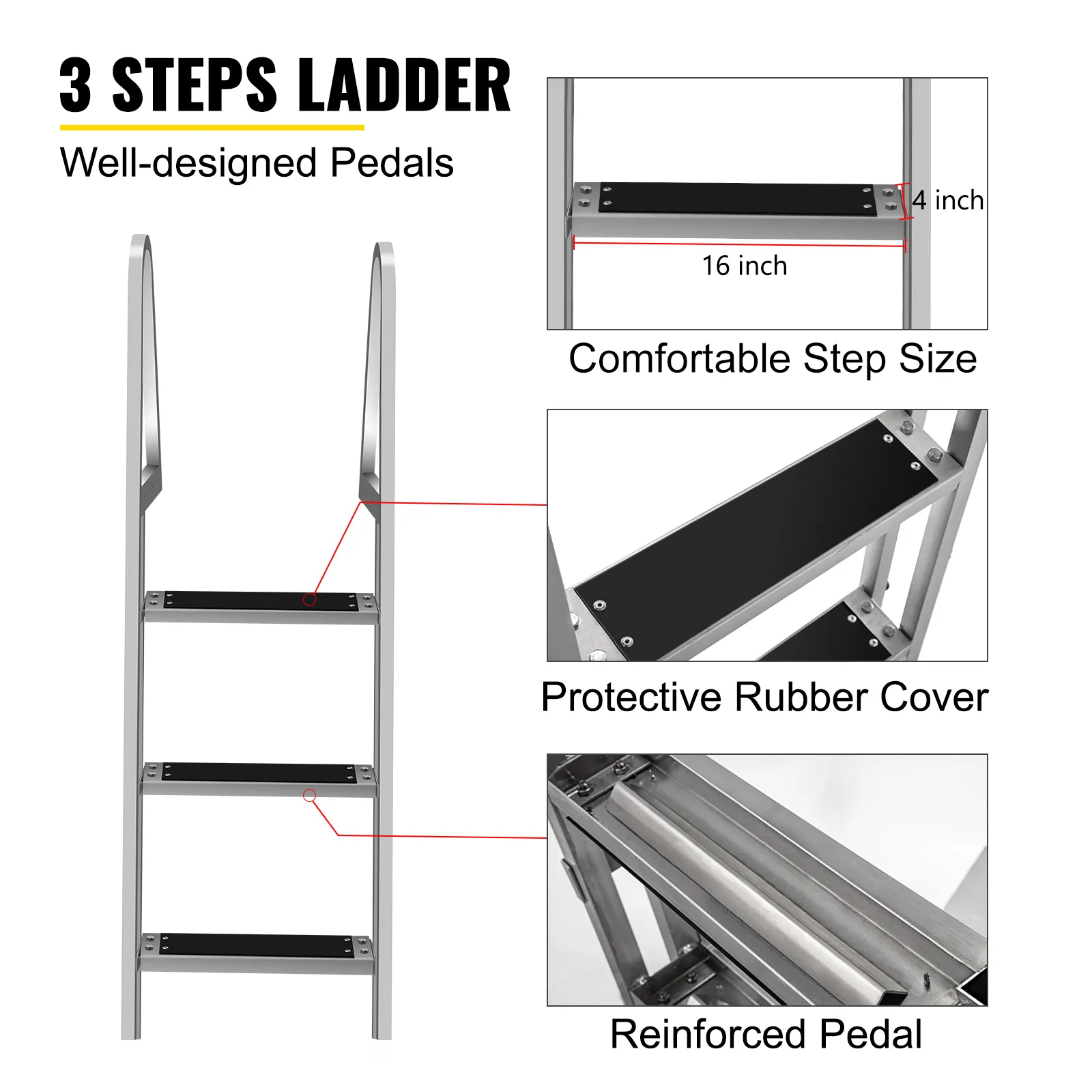 3 STEPS LADDER

Well-designed Pedals

4 inch

16 inch

Comfortable Step Size

Protective Rubber Cover

Reinforced Pedal