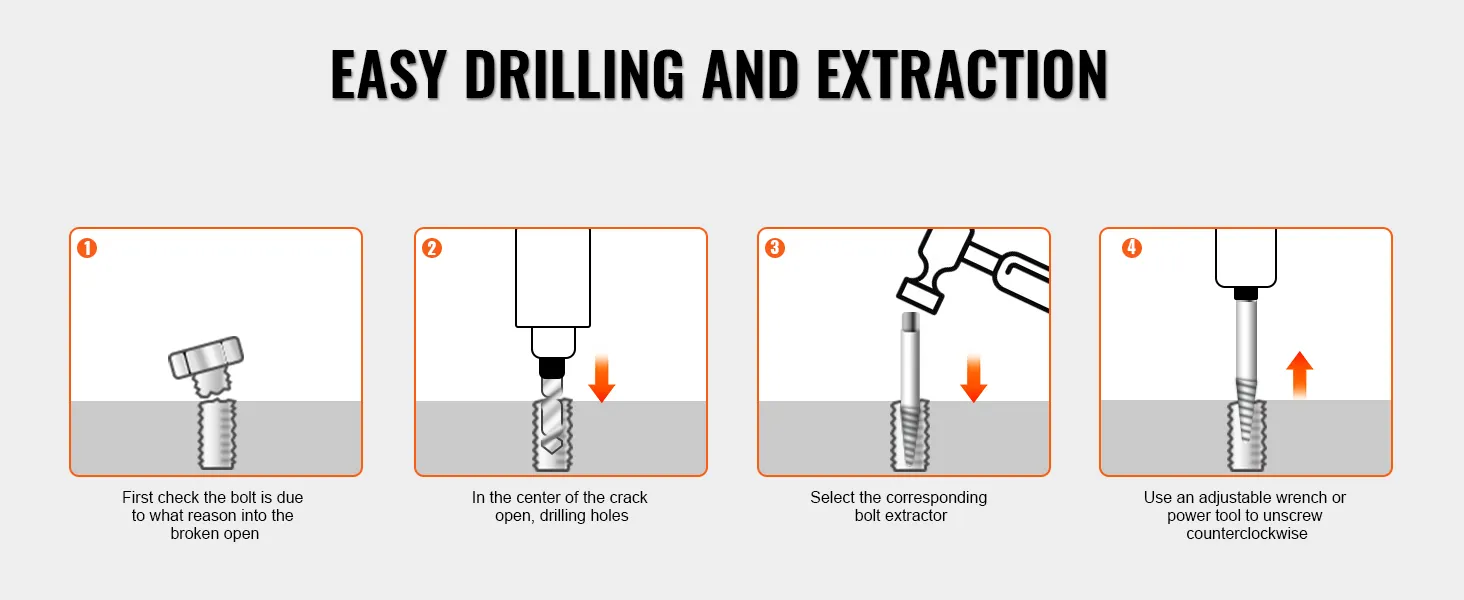 EASY DRILLING AND EXTRACTION

1

First check the bolt is due to what reason into the broken open

2

In the center of the crack open, drilling holes

3

Select the corresponding bolt extractor

4

Use an adjustable wrench or power tool to unscrew counterclockwise