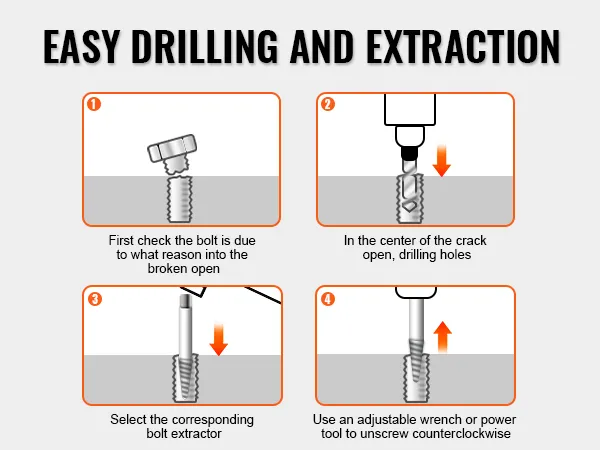 EASY DRILLING AND EXTRACTION

1

First check the bolt is due to what reason into the broken open

2

In the center of the crack open, drilling holes

3

Select the corresponding bolt extractor

4

Use an adjustable wrench or power tool to unscrew counterclockwise