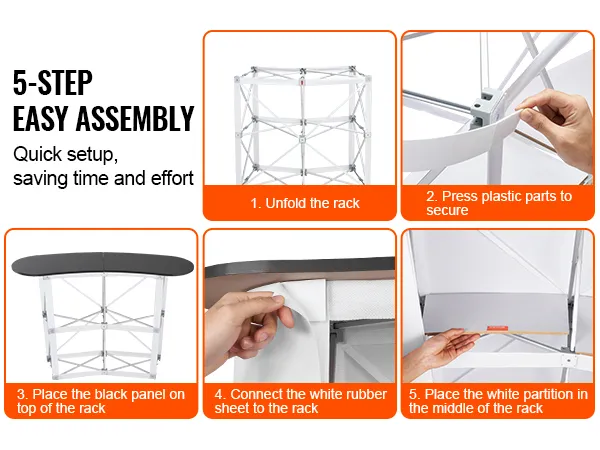 5-STEP
EASY ASSEMBLY

Quick setup, saving time and effort

1. Unfold the rack

2. Press plastic parts to secure

3. Place the black panel on top of the rack

4. Connect the white rubber sheet to the rack

5. Place the white partition in the middle of the rack