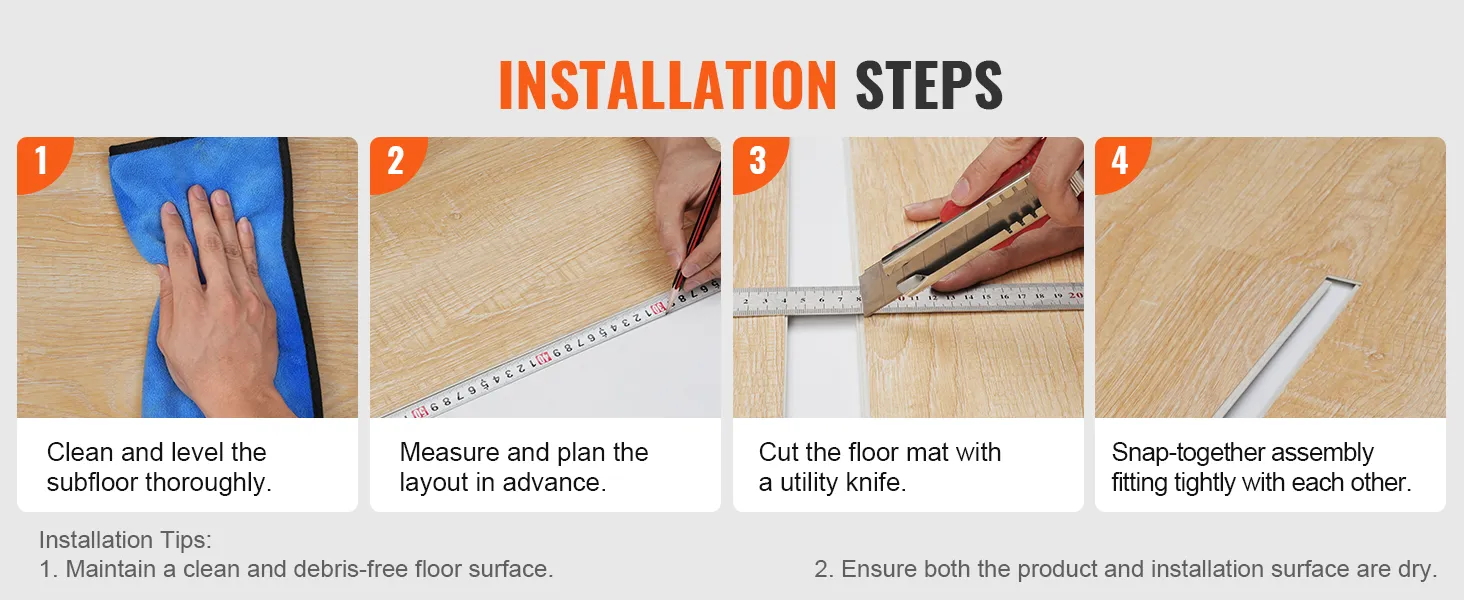 INSTALLATION STEPS

1

Clean and level the subfloor thoroughly.

2

Measure and plan the layout in advance.

3

Cut the floor mat with a utility knife.

4

Snap-together assembly fitting tightly with each other.

Installation Tips:
1. Maintain a clean and debris-free floor surface.
2. Ensure both the product and installation surface are dry.