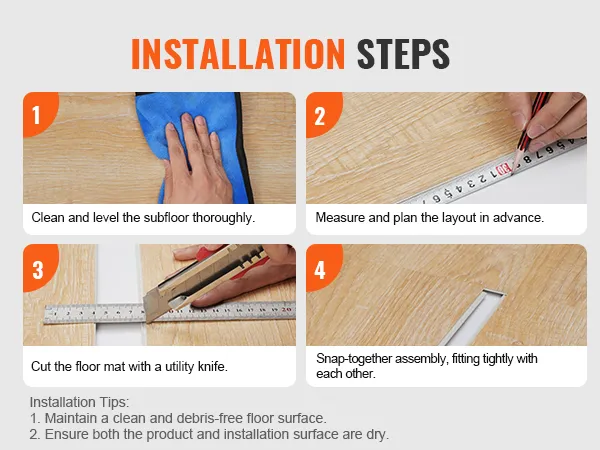 INSTALLATION STEPS

1

Clean and level the subfloor thoroughly.

2

Measure and plan the layout in advance.

3

Cut the floor mat with a utility knife.

4

Snap-together assembly, fitting tightly with each other.

Installation Tips:
1. Maintain a clean and debris-free floor surface.
2. Ensure both the product and installation surface are dry.