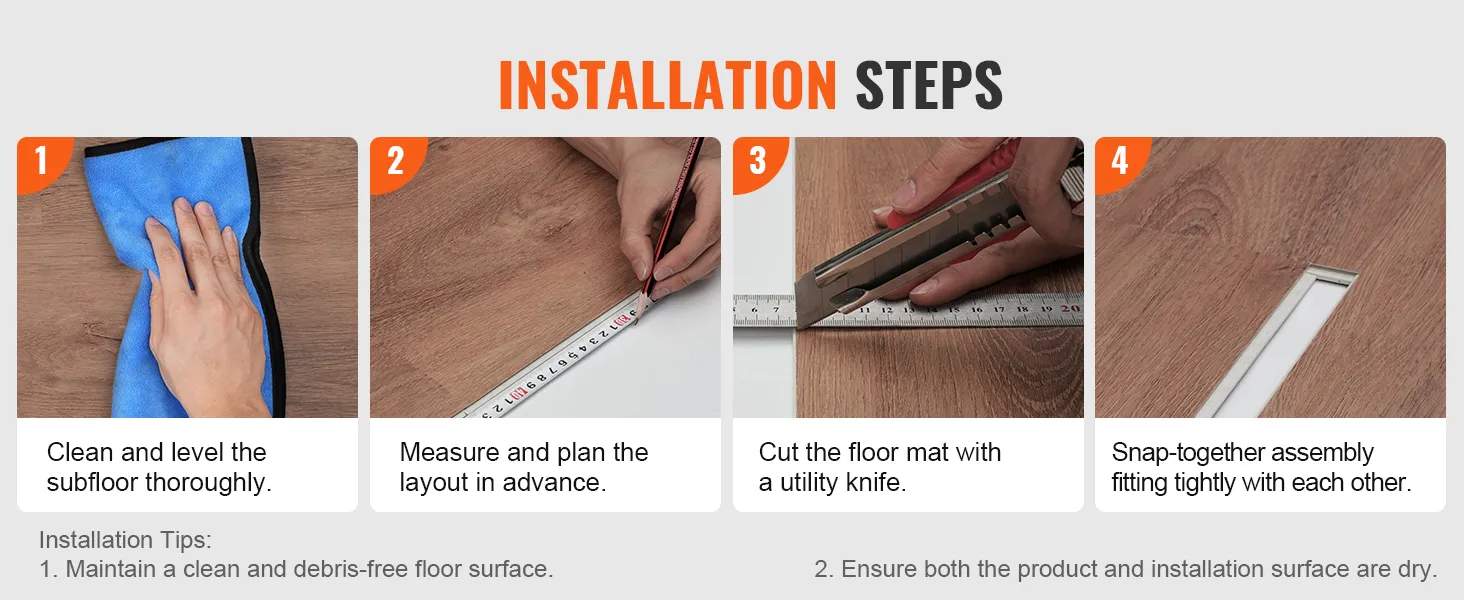 INSTALLATION STEPS

1

Clean and level the subfloor thoroughly.

2

Measure and plan the layout in advance.

3

Cut the floor mat with a utility knife.

4

Snap-together assembly fitting tightly with each other.

Installation Tips:
1. Maintain a clean and debris-free floor surface.

2. Ensure both the product and installation surface are dry.