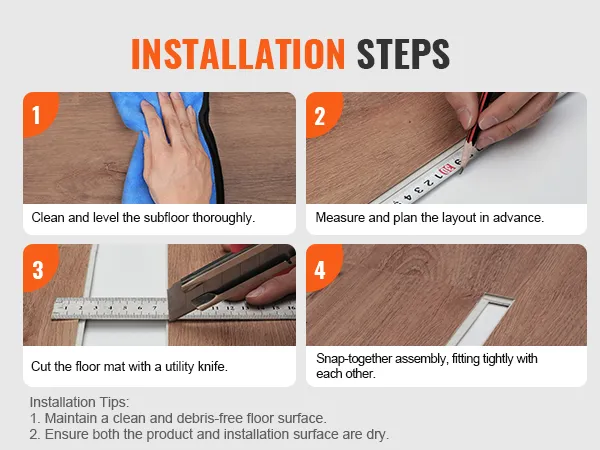 INSTALLATION STEPS

1

Clean and level the subfloor thoroughly.

2

Measure and plan the layout in advance.

3

Cut the floor mat with a utility knife.

4

Snap-together assembly, fitting tightly with each other.

Installation Tips:
1. Maintain a clean and debris-free floor surface.
2. Ensure both the product and installation surface are dry.