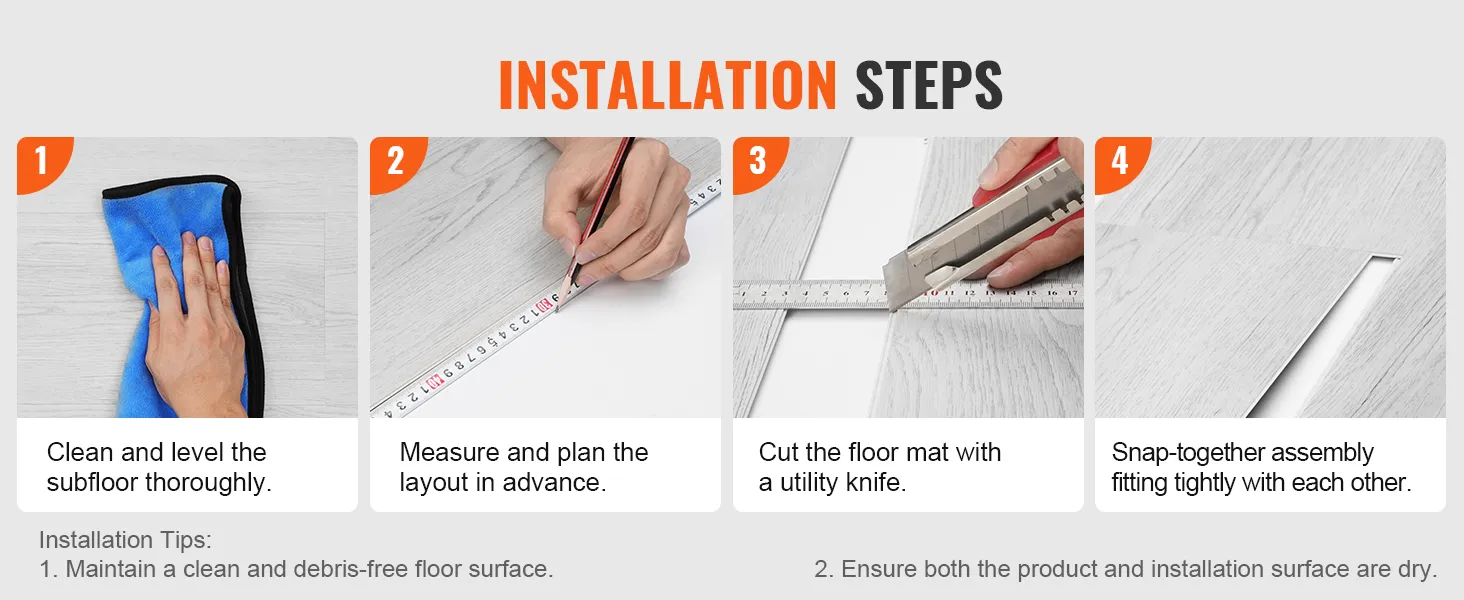 INSTALLATION STEPS

1

Clean and level the subfloor thoroughly.

2

Measure and plan the layout in advance.

3

Cut the floor mat with a utility knife.

4

Snap-together assembly fitting tightly with each other.

Installation Tips:
1. Maintain a clean and debris-free floor surface.

2. Ensure both the product and installation surface are dry.