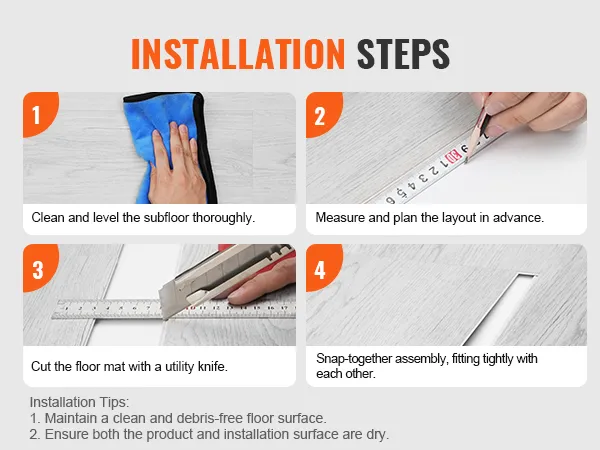 INSTALLATION STEPS

1

Clean and level the subfloor thoroughly.

2

Measure and plan the layout in advance.

3

Cut the floor mat with a utility knife.

4

Snap-together assembly, fitting tightly with each other.

Installation Tips:
1. Maintain a clean and debris-free floor surface.
2. Ensure both the product and installation surface are dry.