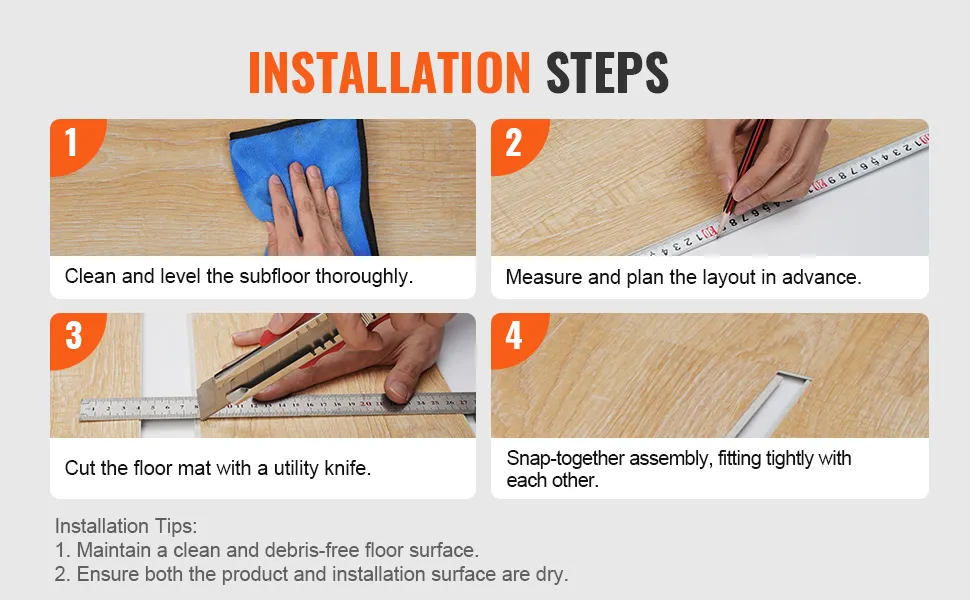 INSTALLATION STEPS

1
Clean and level the subfloor thoroughly.

2
Measure and plan the layout in advance.

3
Cut the floor mat with a utility knife.

4
Snap-together assembly, fitting tightly with each other.

Installation Tips:
1. Maintain a clean and debris-free floor surface.
2. Ensure both the product and installation surface are dry.