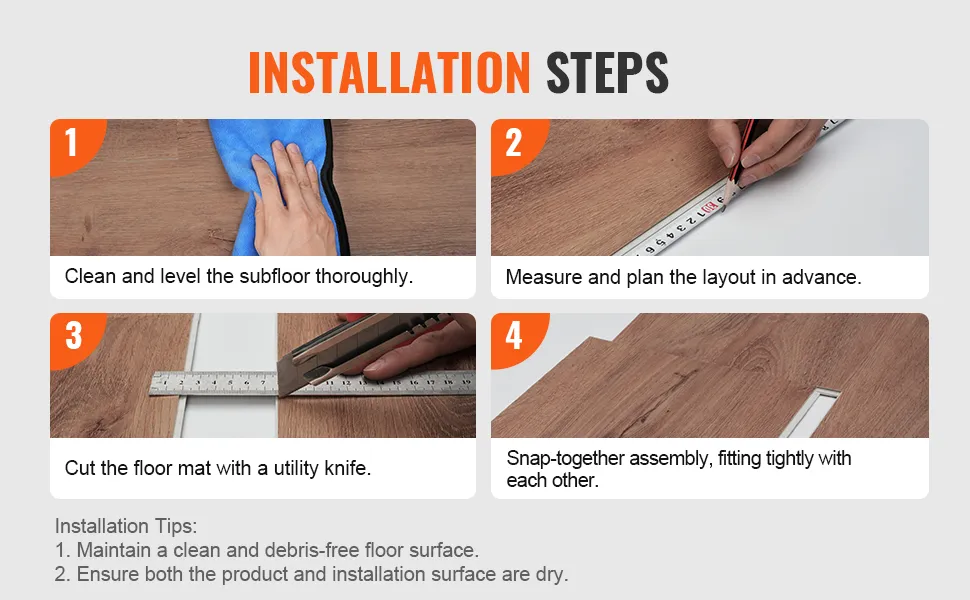 INSTALLATION STEPS

1

Clean and level the subfloor thoroughly.

2

Measure and plan the layout in advance.

3

Cut the floor mat with a utility knife.

4

Snap-together assembly, fitting tightly with each other.

Installation Tips:
1. Maintain a clean and debris-free floor surface.
2. Ensure both the product and installation surface are dry.