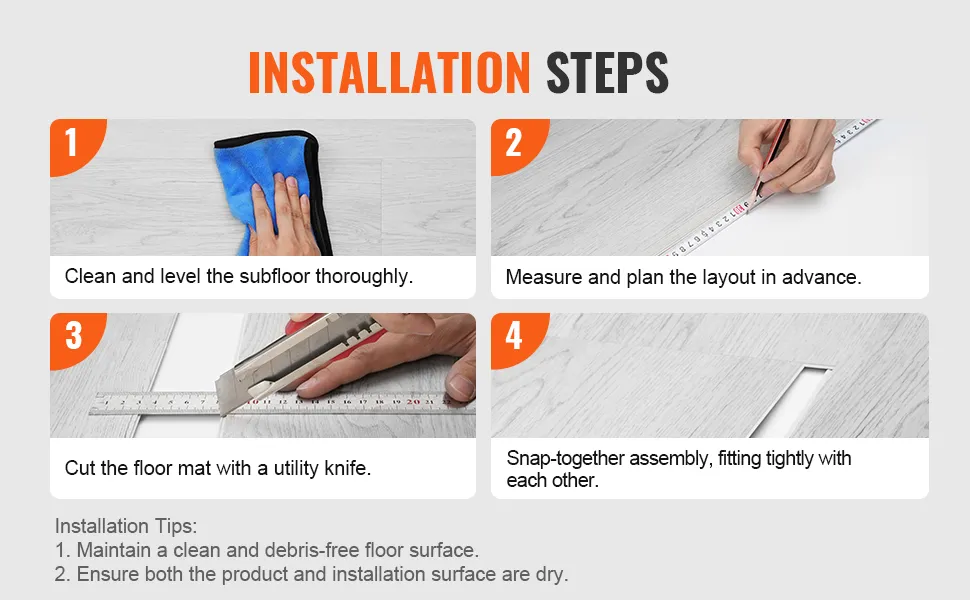 INSTALLATION STEPS

1

Clean and level the subfloor thoroughly.

2

Measure and plan the layout in advance.

3

Cut the floor mat with a utility knife.

4

Snap-together assembly, fitting tightly with each other.

Installation Tips:
1. Maintain a clean and debris-free floor surface.
2. Ensure both the product and installation surface are dry.