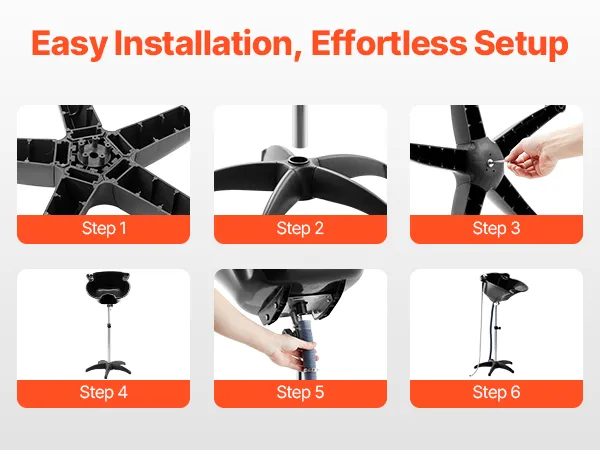 Easy Installation, Effortless Setup

Step 1

Step 2

Step 3

Step 4

Step 5

Step 6