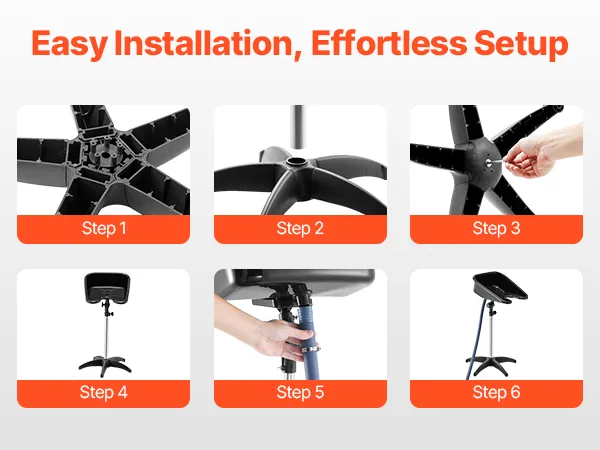 Easy Installation, Effortless Setup

Step 1

Step 2

Step 3

Step 4

Step 5

Step 6