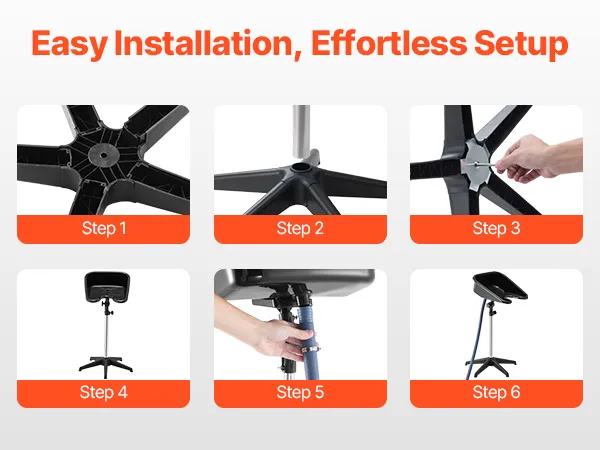 Easy Installation, Effortless Setup

Step 1

Step 2

Step 3

Step 4

Step 5

Step 6