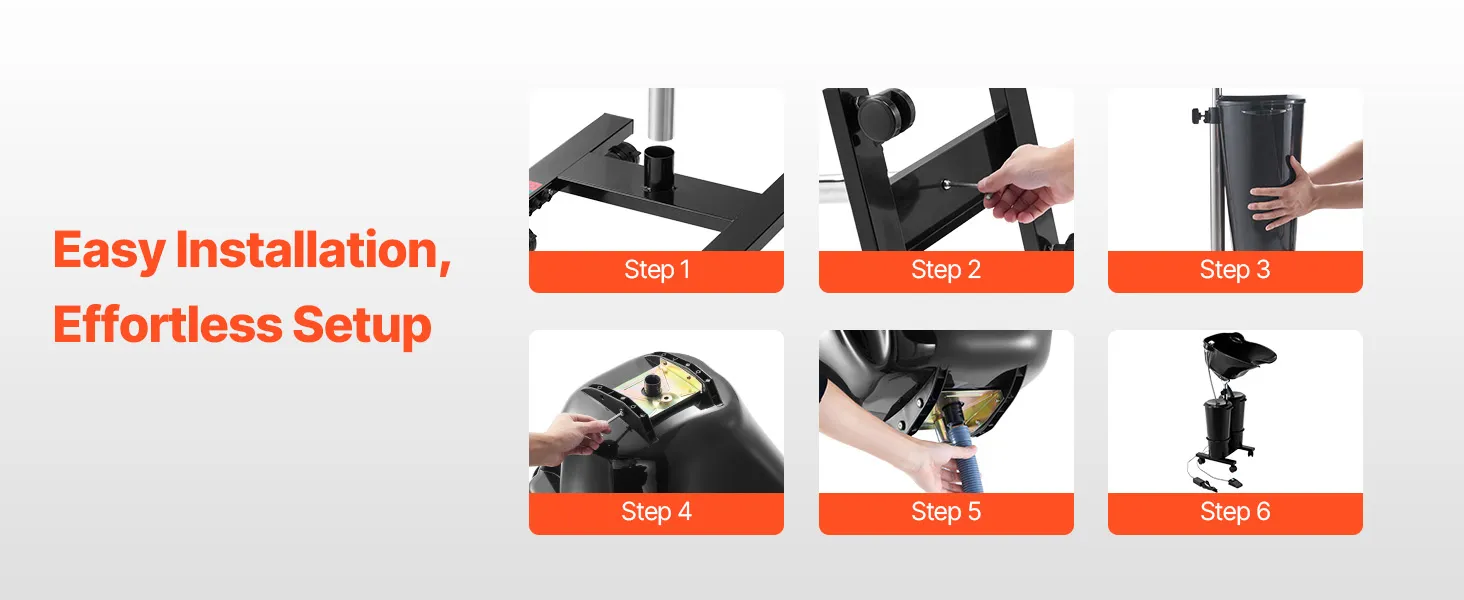 Easy Installation,
Effortless Setup

Step 1

Step 2

Step 3

Step 4

Step 5

Step 6