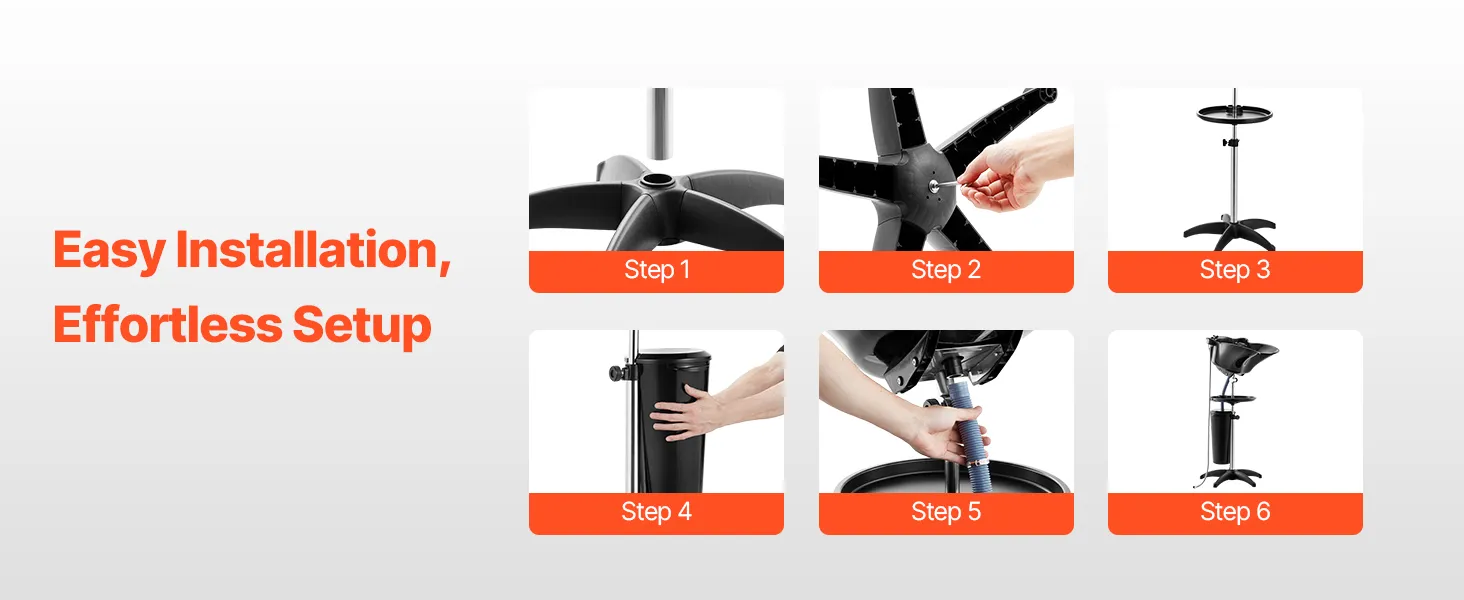 Easy Installation, Effortless Setup

Step 1

Step 2

Step 3

Step 4

Step 5

Step 6