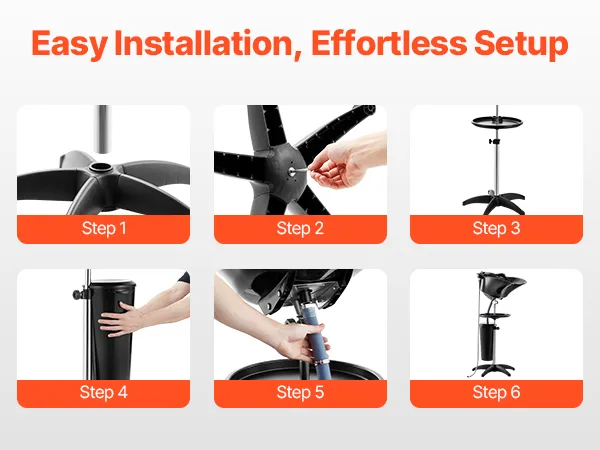 Easy Installation, Effortless Setup

Step 1

Step 2

Step 3

Step 4

Step 5

Step 6