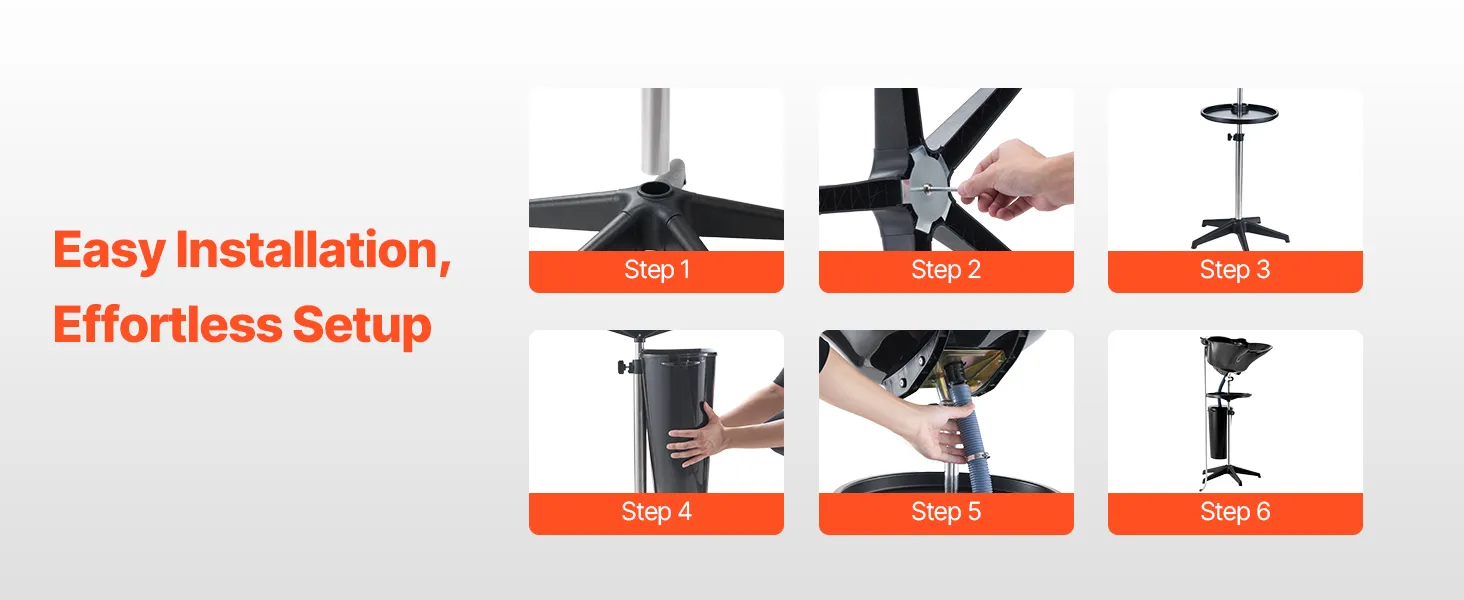 Easy Installation, Effortless Setup

Step 1

Step 2

Step 3

Step 4

Step 5

Step 6