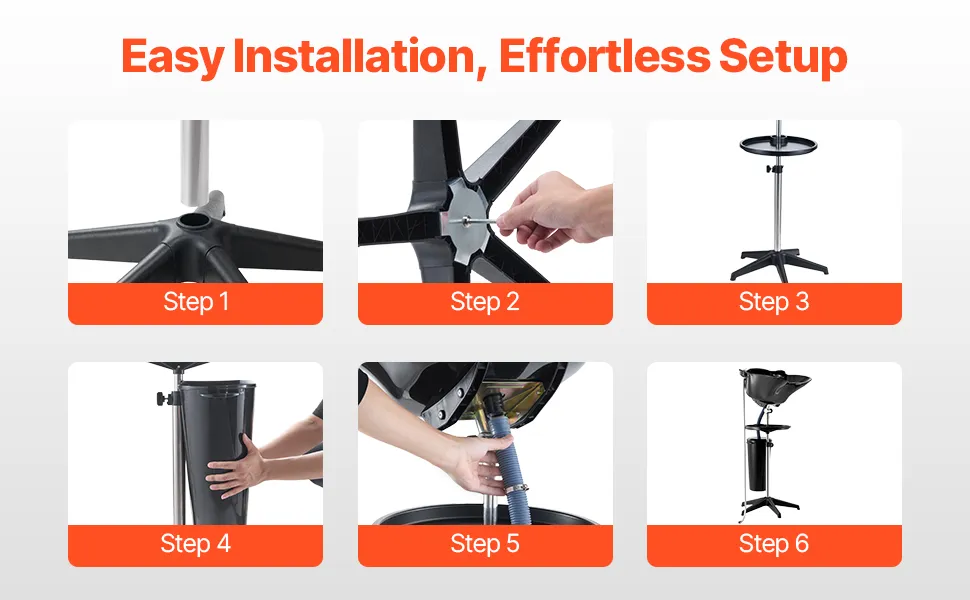 Easy Installation, Effortless Setup

Step 1

Step 2

Step 3

Step 4

Step 5

Step 6