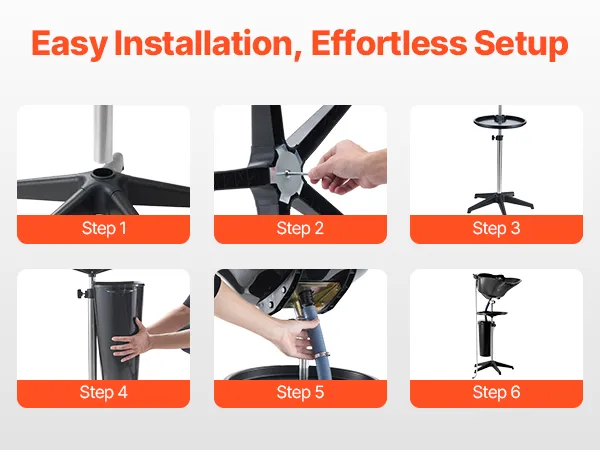 Easy Installation, Effortless Setup

Step 1

Step 2

Step 3

Step 4

Step 5

Step 6