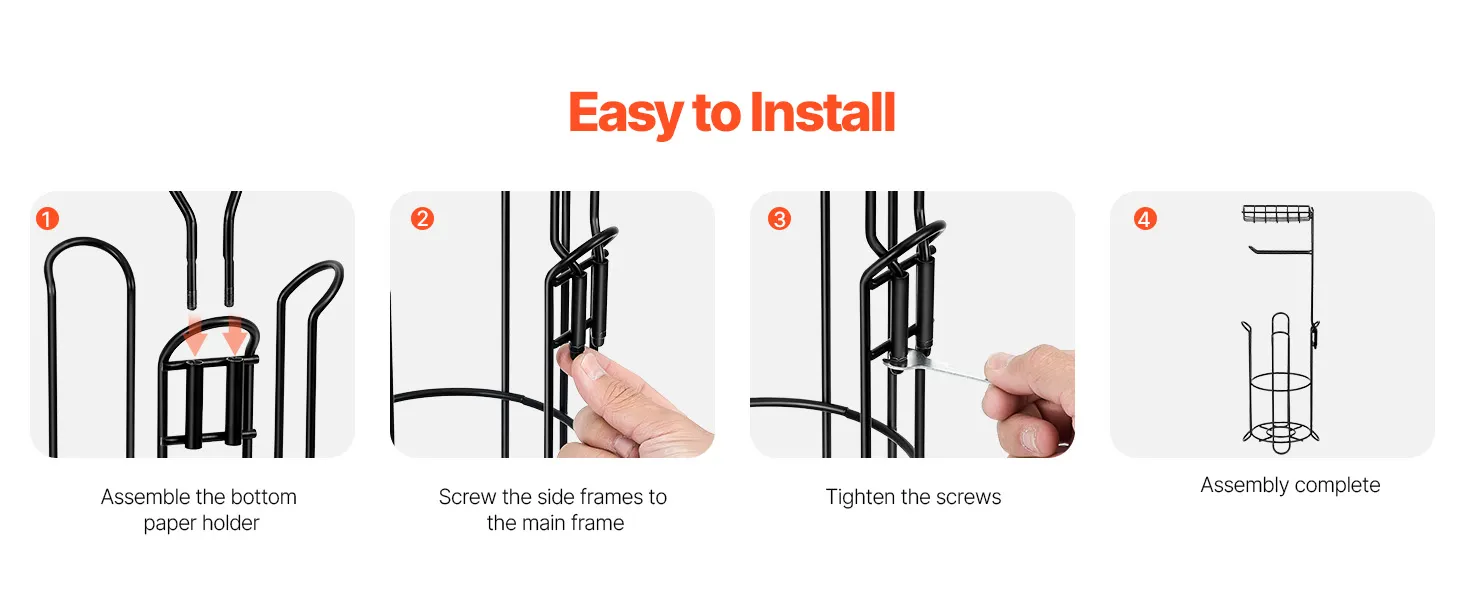 Easy to Install

1

Assemble the bottom paper holder

2

Screw the side frames to the main frame

3

Tighten the screws

4

Assembly complete