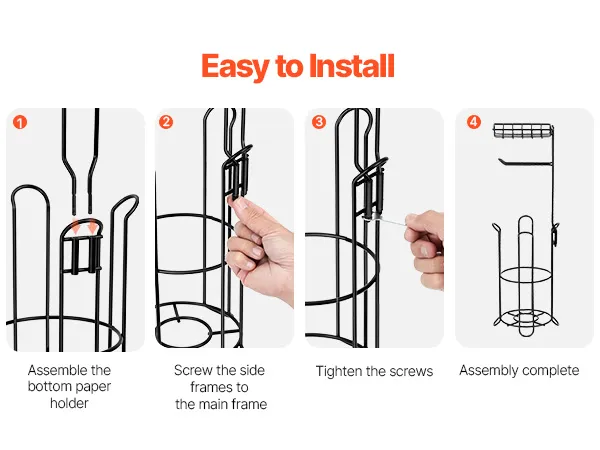 Easy to Install

1

Assemble the bottom paper holder

2

Screw the side frames to the main frame

3

Tighten the screws

4

Assembly complete