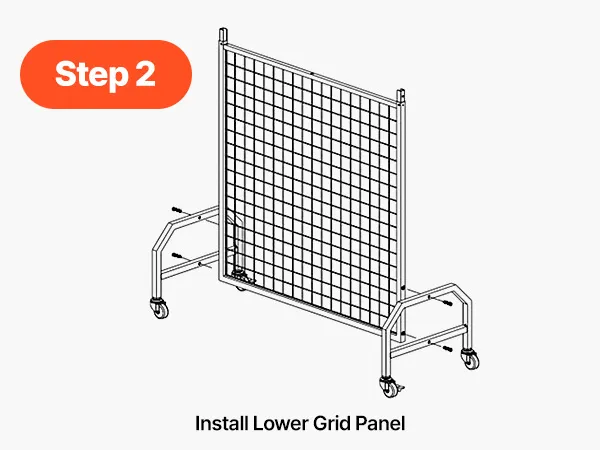 Step 2

Install Lower Grid Panel