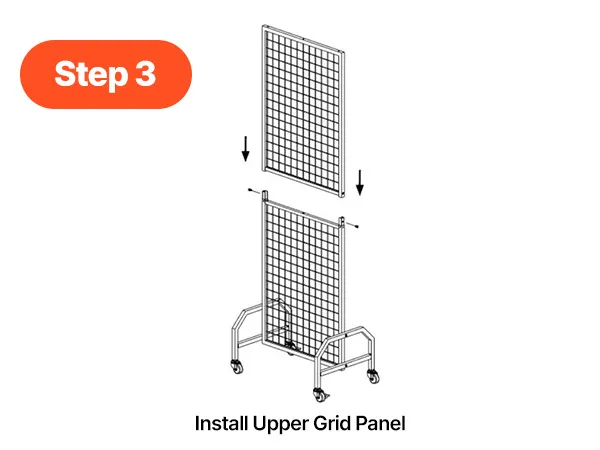 Step 3

Install Upper Grid Panel