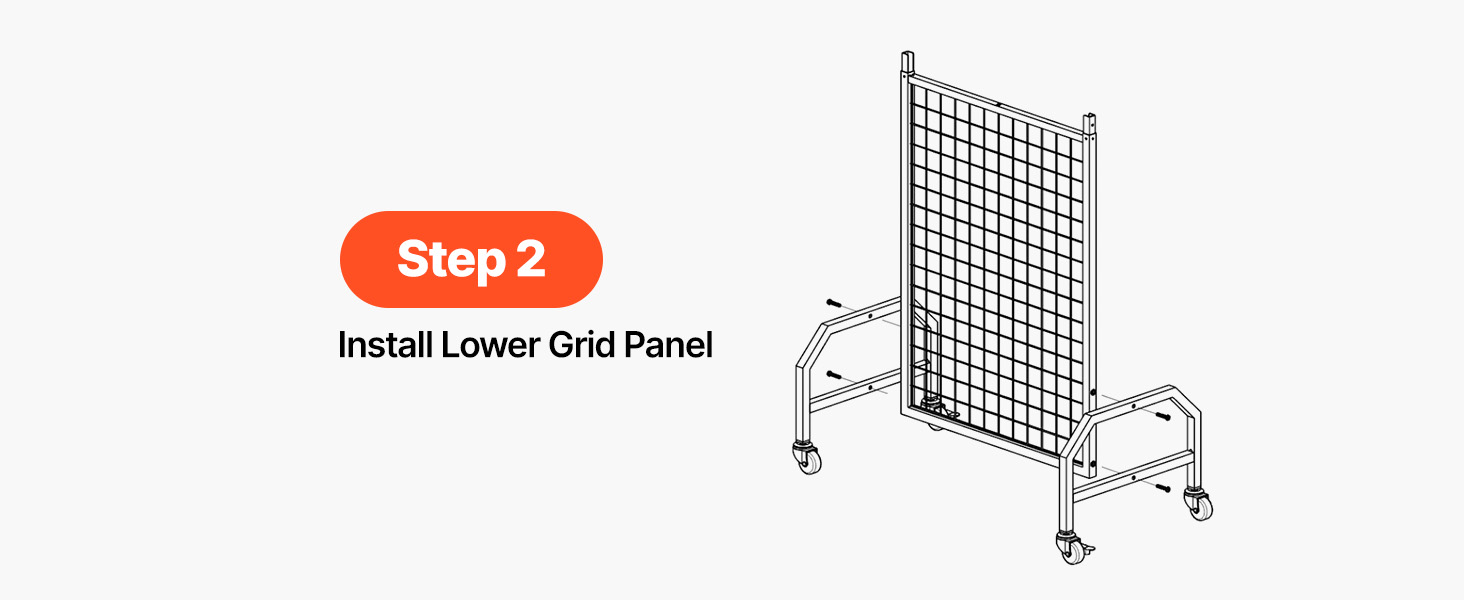 Step 2

Install Lower Grid Panel